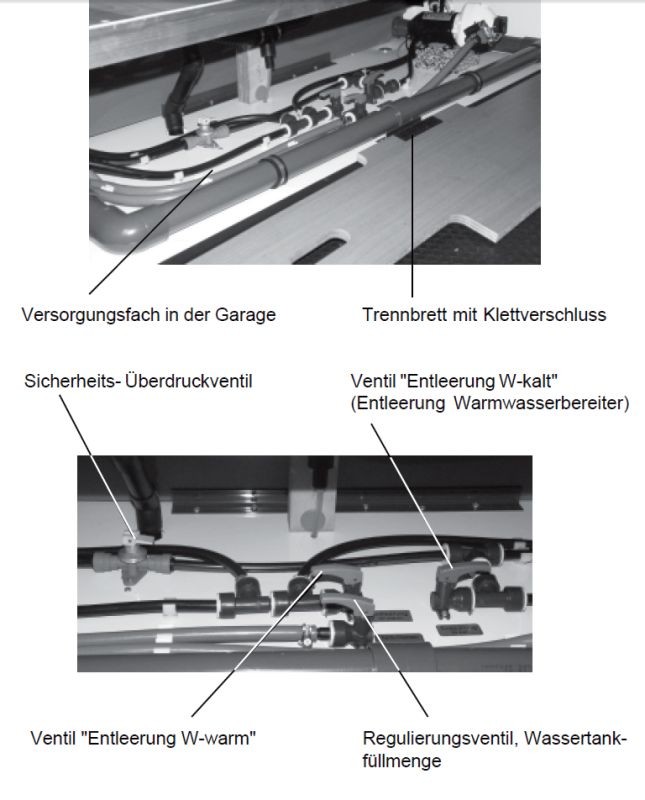 Versorgungsfach in der Garage

Trennbrett mit Klettverschluss

Sicherheits- Überdruckventil

Ventil "Entleerung W-kalt" (Entleerung Warmwasserbereiter)

Ventil "Entleerung W-warm"

Regulierungsventil, Wassertankfüllmenge