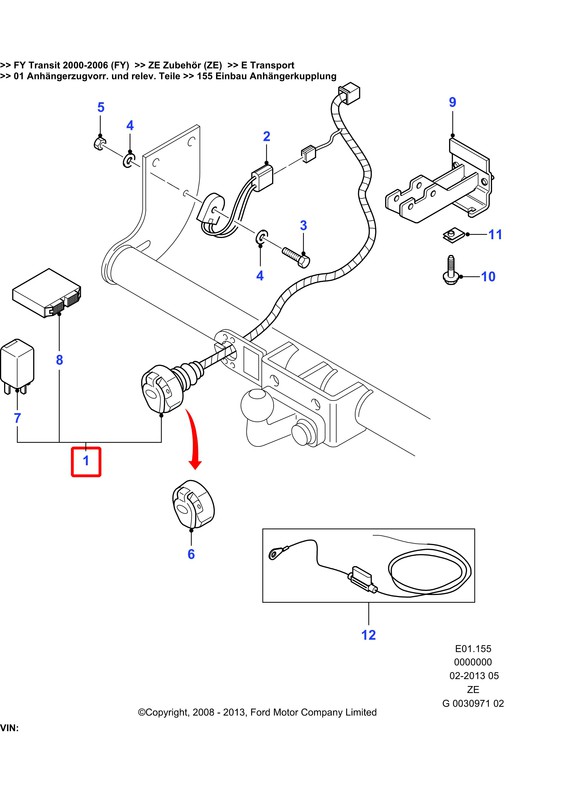 >> FY Transit 2000-2006 (FY) >> ZE Zubehör (ZE) >> E Transport
>> 01 Anhängerzugvorr. und relev. Teile >> 155 Einbau Anhängerkupplung

5
4
2
9
3
11
4
10
8
7
1
6
12

E01.155
0000000
02-2013 05
ZE
G 0030971 02

©Copyright, 2008 - 2013, Ford Motor Company Limited

VIN: