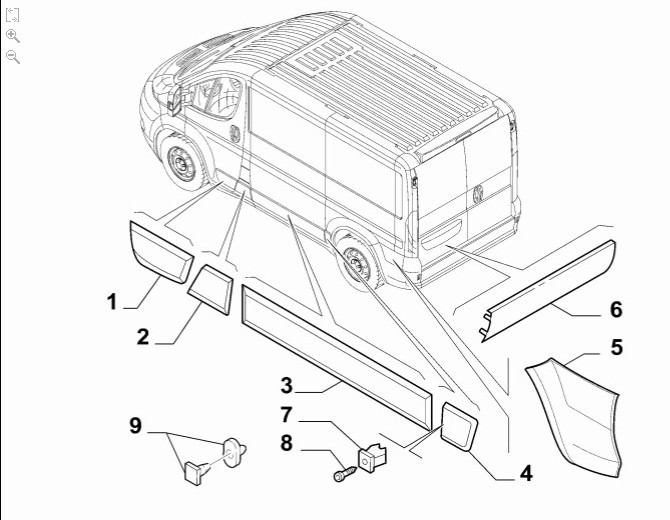 1
2
3
4
5
6
7
8
9