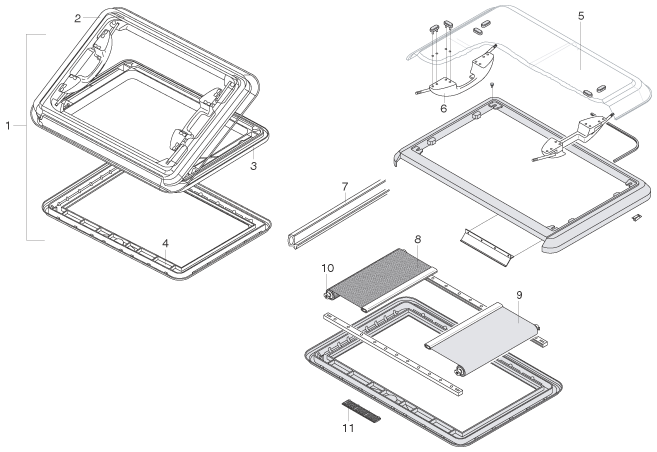 2
1
3
4
5
6
7
8
10
9
11