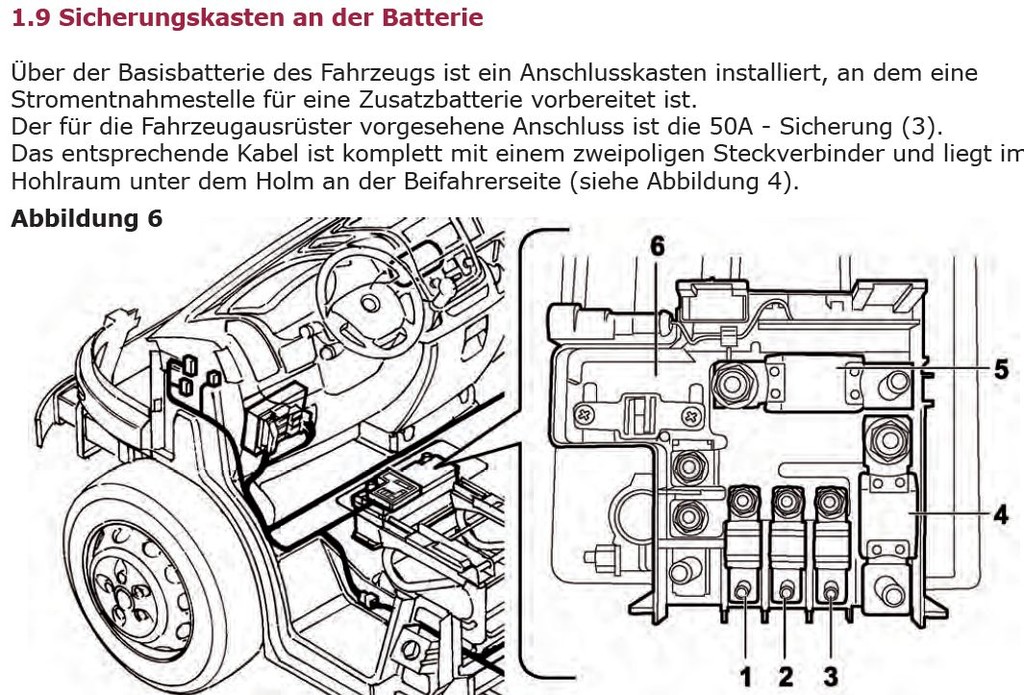 1.9 Sicherungskasten an der Batterie

Über der Basisbatterie des Fahrzeugs ist ein Anschlusskasten installiert, an dem eine Stromentnahmestelle für eine Zusatzbatterie vorbereitet ist.
Der für die Fahrzeugausrüster vorgesehene Anschluss ist die 50A - Sicherung (3).
Das entsprechende Kabel ist komplett mit einem zweipoligen Steckverbinder und liegt im Hohlraum unter dem Holm an der Beifahrerseite (siehe Abbildung 4).

Abbildung 6

6
5
4
1 2 3