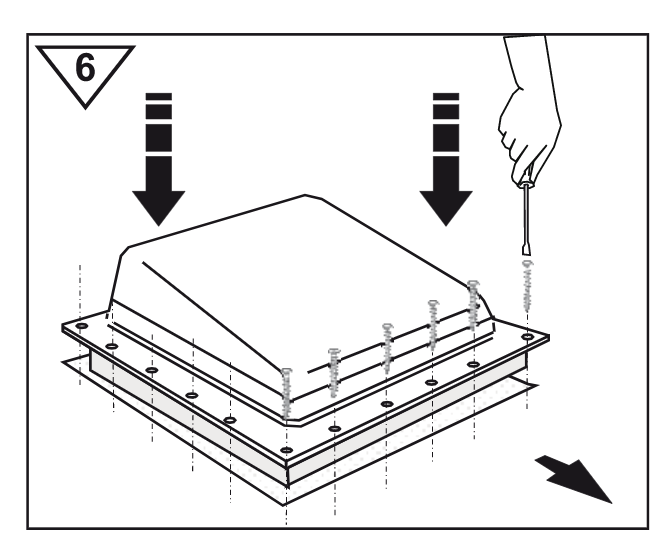 6