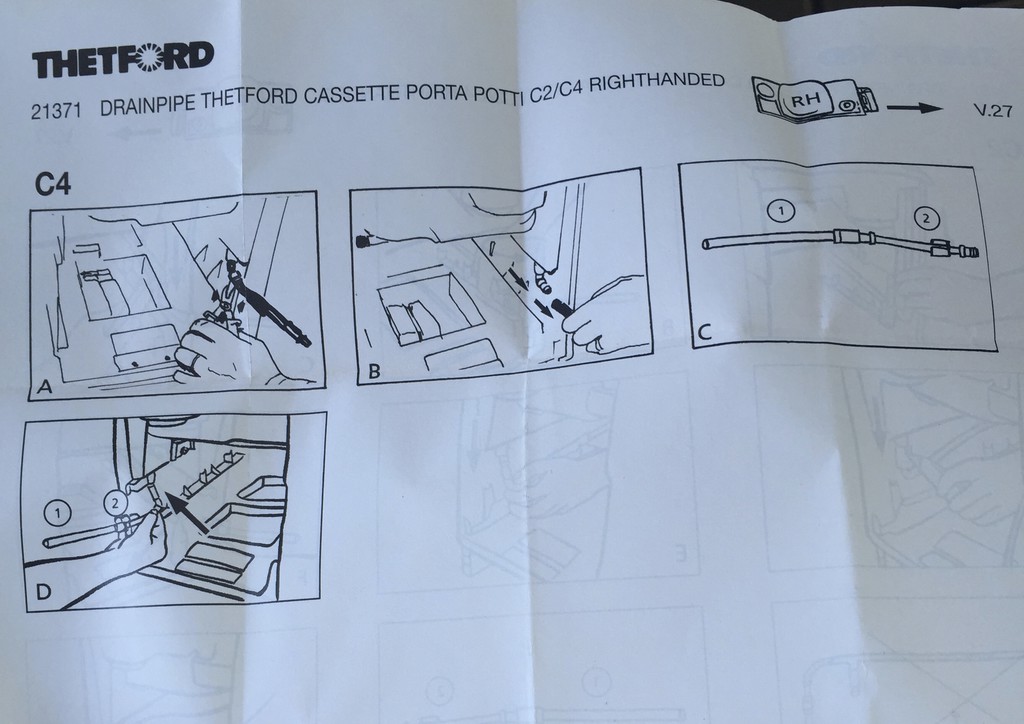 THETFORD

21371 DRAINPIPE THETFORD CASSETTE PORTA POTTI C2/C4 RIGHTHANDED

RH

V.27

C4

A

B

1

2

C

1

2

D