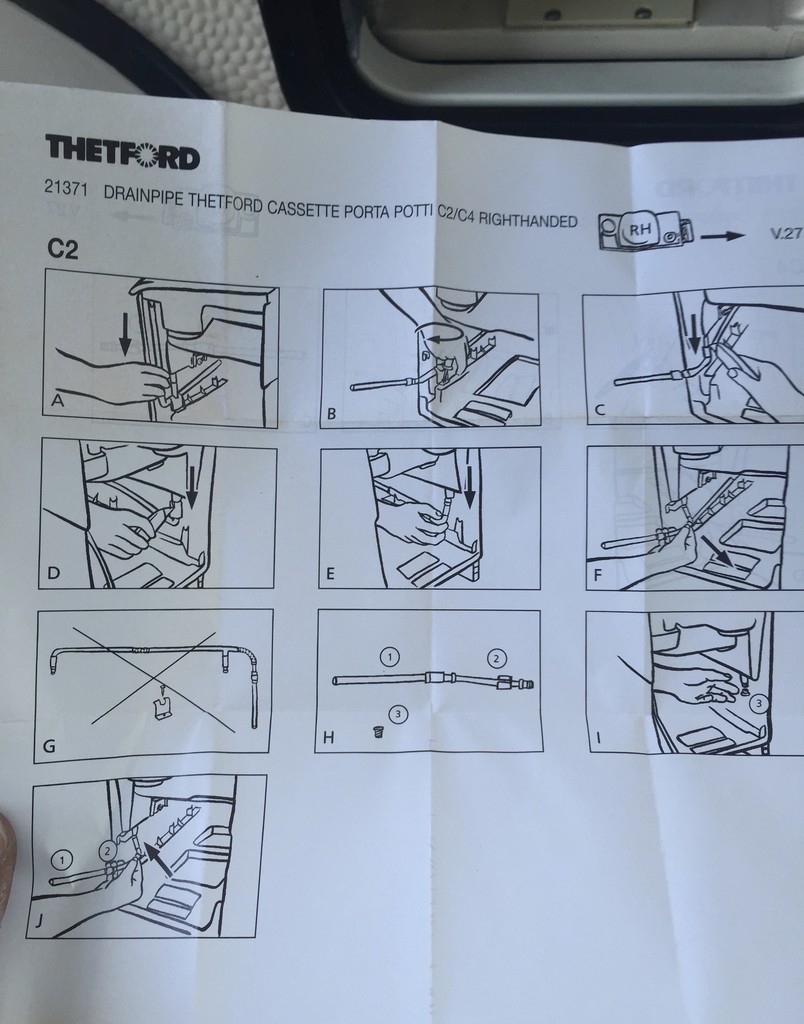 THETFORD

21371 DRAINPIPE THETFORD CASSETTE PORTA POTTI C2/C4 RIGHTHANDED

RH

V.27

C2

A

B

C

D

E

F

G

1
2
3
H

3
I

1
2
J