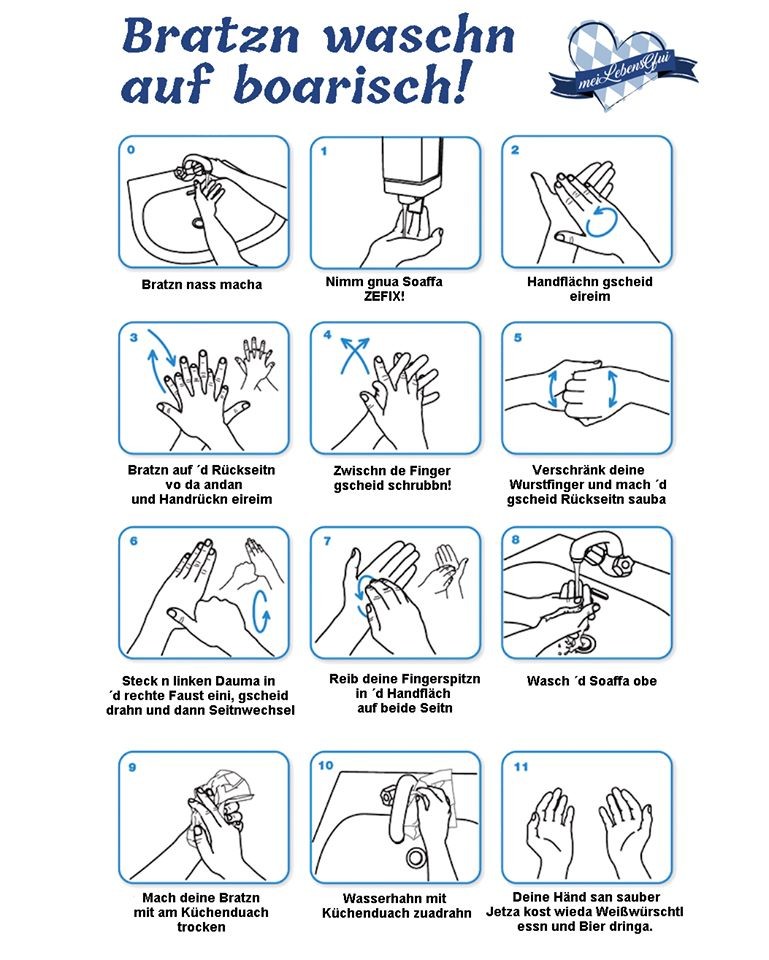 Bratzn waschn auf boarisch!

meiLebensGfui

0
Bratzn nass macha

1
Nimm gnua Soaffa
ZEFIX!

2
Handflächn gscheid eireim

3
Bratzn auf ´d Rückseitn vo da andan und Handrückn eireim

4
Zwischn de Finger gscheid schrubbn!

5
Verschränk deine Wurstfinger und mach ´d gscheid Rückseitn sauba

6
Steck n linken Dauma in ´d rechte Faust eini, gscheid drahn und dann Seitnwechsel

7
Reib deine Fingerspitzn in ´d Handfläch auf beide Seitn

8
Wasch ´d Soaffa obe

9
Mach deine Bratzn mit am Küchenduach trocken

10
Wasserhahn mit Küchenduach zuadrahn

11
Deine Händ san sauber
Jetza kost wieda Weißwürschtl essn und Bier dringa.