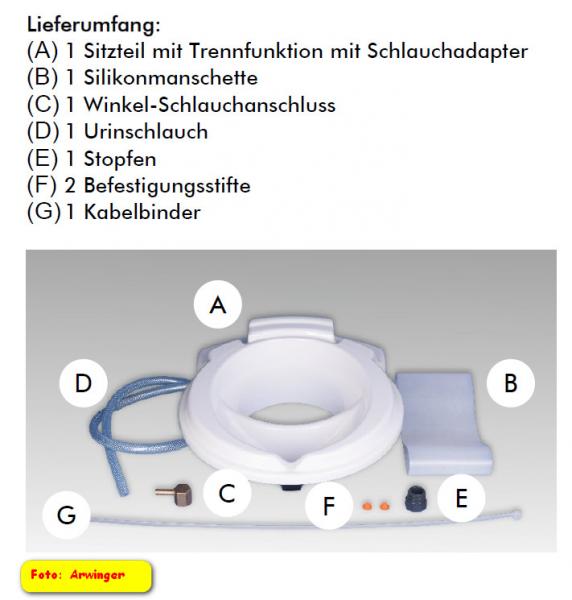 Lieferumfang:
(A) 1 Sitzteil mit Trennfunktion mit Schlauchadapter
(B) 1 Silikonmanschette
(C) 1 Winkel-Schlauchanschluss
(D) 1 Urinschlauch
(E) 1 Stopfen
(F) 2 Befestigungsstifte
(G) 1 Kabelbinder

A
D
B
C
F
E
G

Foto: Arwinger